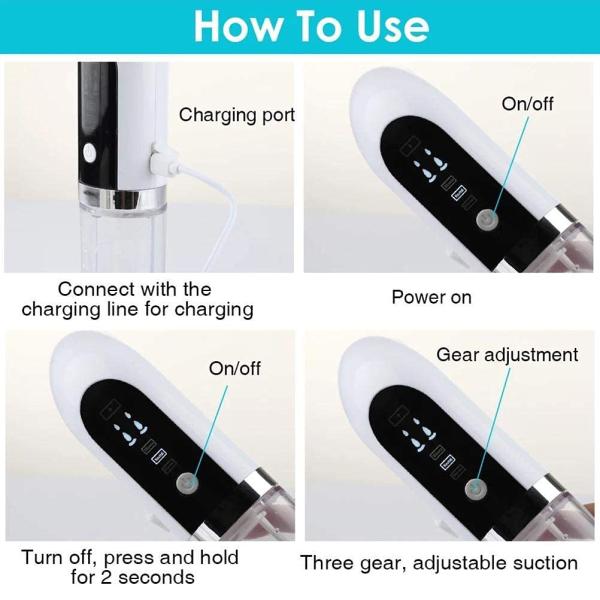 How To Use

Charging port

Connect with the charging line for charging

On/off

Power on

On/off

Turn off, press and hold for 2 seconds

Gear adjustment

Three gear, adjustable suction